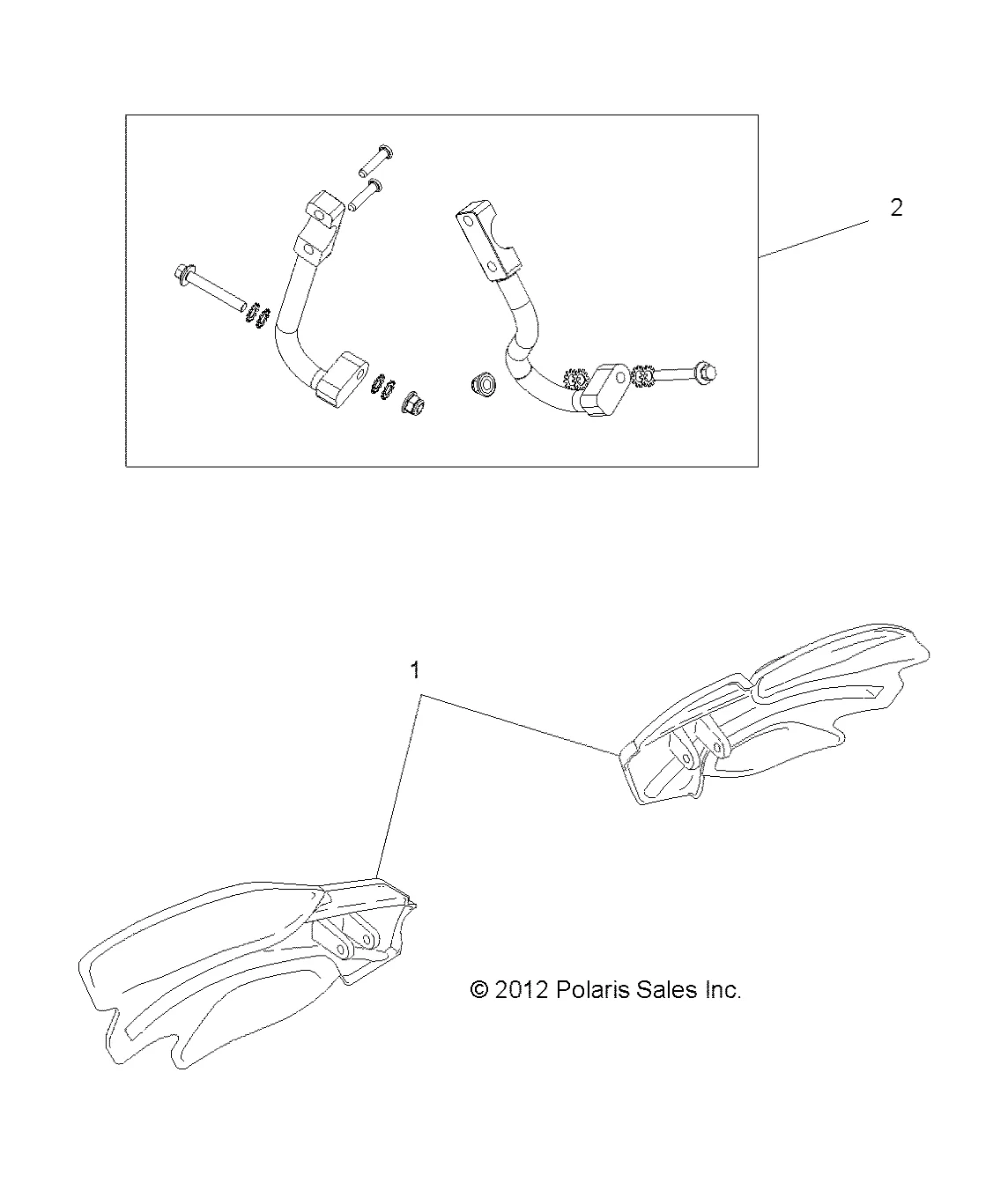 2

1

© 2012 Polaris Sales Inc.